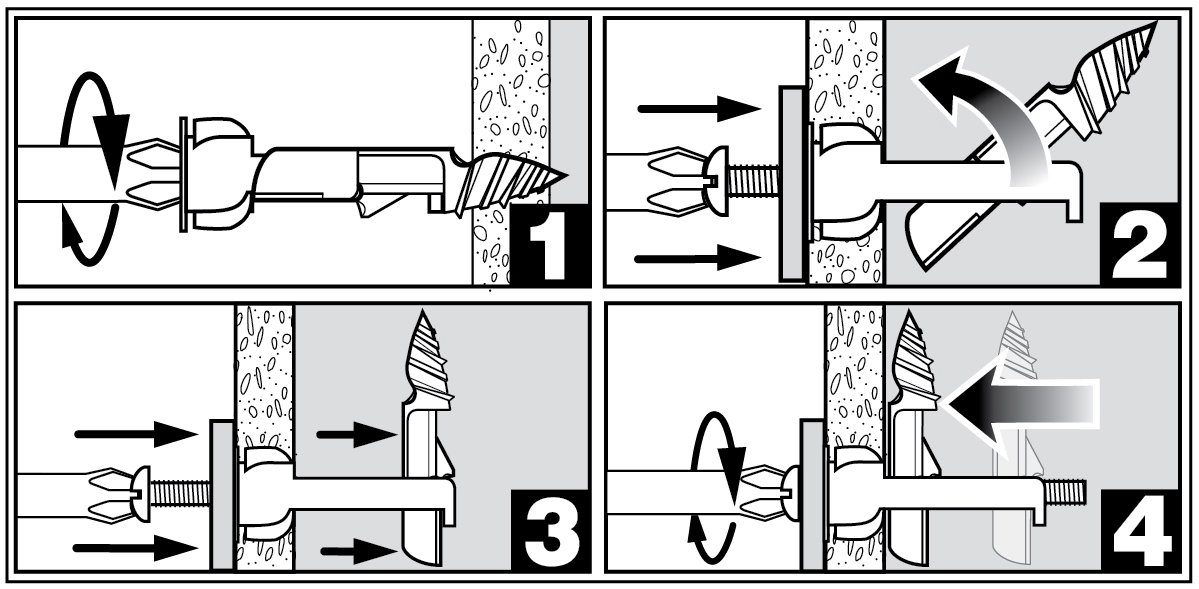 1

2

3

4