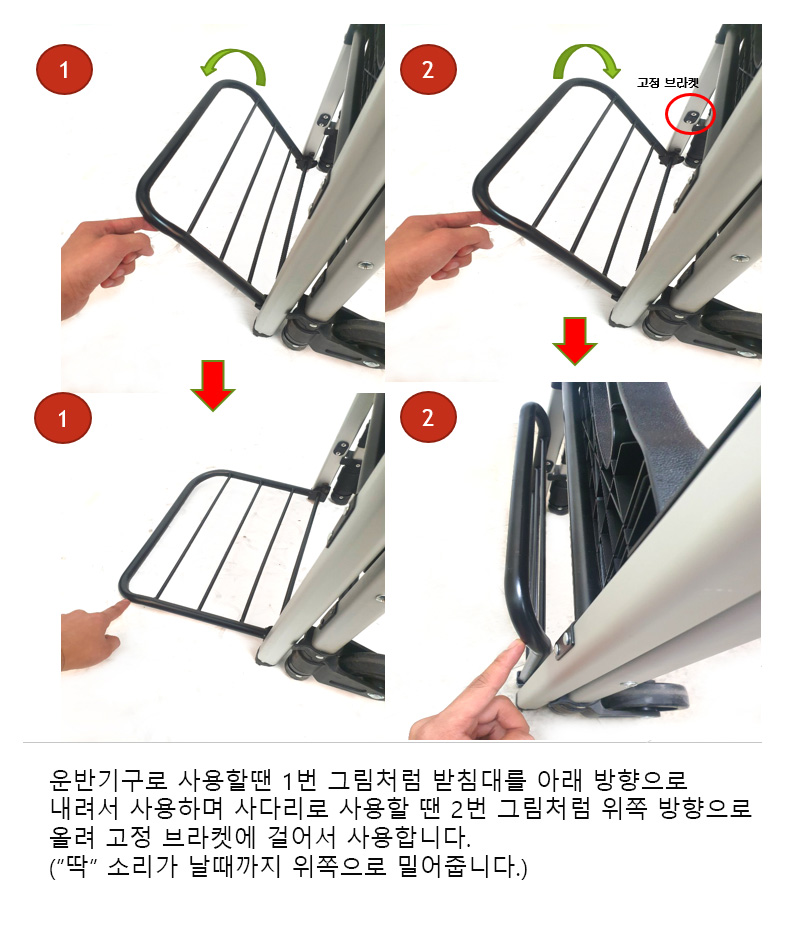 1

2

고정 브라켓

1

2

운반기구로 사용할땐 1번 그림처럼 받침대를 아래 방향으로 내려서 사용하며 사다리로 사용할 땐 2번 그림처럼 위쪽 방향으로 올려 고정 브라켓에 걸어서 사용합니다.
("딱" 소리가 날때까지 위쪽으로 밀어줍니다.)