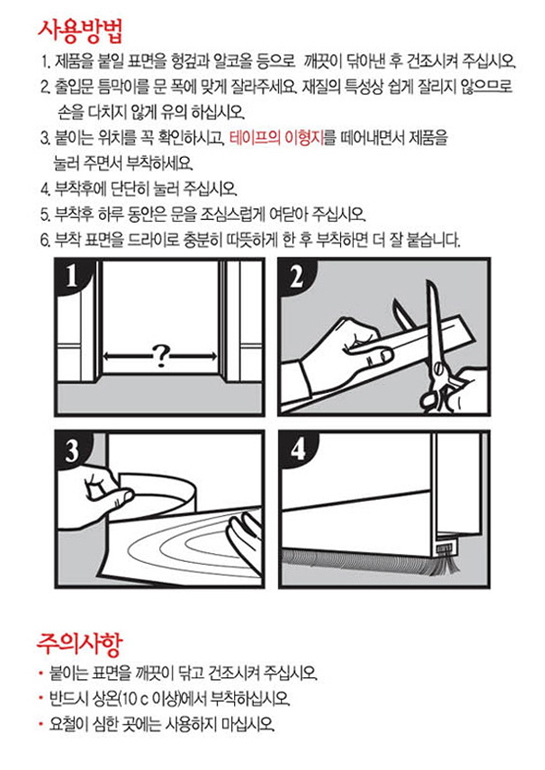 사용방법

1. 제품을 붙일 표면을 헝겊과 알코올 등으로 깨끗이 닦아낸 후 건조시켜 주십시오.
2. 출입문 틈막이를 문 폭에 맞게 잘라주세요. 재질의 특성상 쉽게 잘리지 않으므로 손을 다치지 않게 유의 하십시오.
3. 붙이는 위치를 꼭 확인하시고, 테이프의 이형지를 떼어내면서 제품을 눌러 주면서 부착하세요.
4. 부착후에 단단히 눌러 주십시오.
5. 부착후 하루 동안은 문을 조심스럽게 여닫아 주십시오.
6. 부착 표면을 드라이로 충분히 따뜻하게 한 후 부착하면 더 잘 붙습니다.

1

?

2

3

4

주의사항

• 붙이는 표면을 깨끗이 닦고 건조시켜 주십시오.
• 반드시 상온(10 c 이상)에서 부착하십시오.
• 요철이 심한 곳에는 사용하지 마십시오.